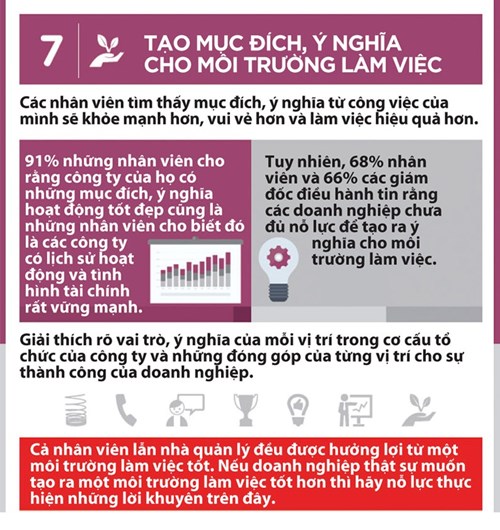 7 TẠO MỤC ĐÍCH, Ý NGHĨA CHO MÔI TRƯỜNG LÀM VIỆC

Các nhân viên tìm thấy mục đích, ý nghĩa từ công việc của mình sẽ khỏe mạnh hơn, vui vẻ hơn và làm việc hiệu quả hơn.

91% những nhân viên cho rằng công ty của họ có những mục đích, ý nghĩa hoạt động tốt đẹp cũng là những nhân viên cho biết đó là các công ty có lịch sử hoạt động và tình hình tài chính rất vững mạnh.

Tuy nhiên, 68% nhân viên và 66% các giám đốc điều hành tin rằng các doanh nghiệp chưa đủ nỗ lực để tạo ra ý nghĩa cho môi trường làm việc.

Giải thích rõ vai trò, ý nghĩa của mỗi vị trí trong cơ cấu tổ chức của công ty và những đóng góp của từng vị trí cho sự thành công của doanh nghiệp.

Cả nhân viên lẫn nhà quản lý đều được hưởng lợi từ một môi trường làm việc tốt. Nếu doanh nghiệp thật sự muốn tạo ra một môi trường làm việc tốt hơn thì hãy nỗ lực thực hiện những lời khuyên trên đây.