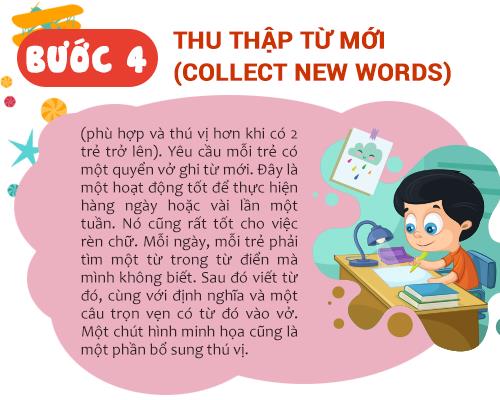 BƯỚC 4

THU THẬP TỪ MỚI (COLLECT NEW WORDS)

(phù hợp và thú vị hơn khi có 2 trẻ trở lên). Yêu cầu mỗi trẻ có một quyển vở ghi từ mới. Đây là một hoạt động tốt để thực hiện hàng ngày hoặc vài lần một tuần. Nó cũng rất tốt cho việc rèn chữ. Mỗi ngày, mỗi trẻ phải tìm một từ trong từ điển mà mình không biết. Sau đó viết từ đó, cùng với định nghĩa và một câu trọn vẹn có từ đó vào vở. Một chút hình minh họa cũng là một phần bổ sung thú vị.