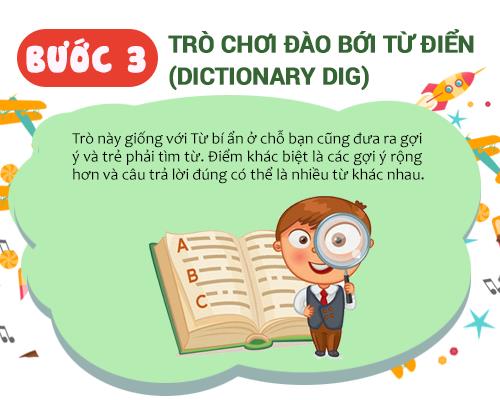 BƯỚC 3

TRÒ CHƠI ĐÀO BỚI TỪ ĐIỂN (DICTIONARY DIG)

Trò này giống với Từ bí ẩn ở chỗ bạn cũng đưa ra gợi ý và trẻ phải tìm từ. Điểm khác biệt là các gợi ý rộng hơn và câu trả lời đúng có thể là nhiều từ khác nhau.

A
B
C