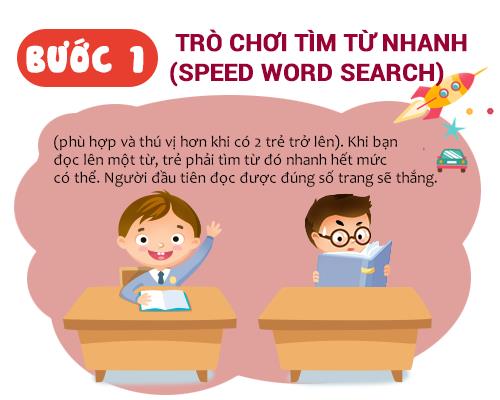 BƯỚC 1

TRÒ CHƠI TÌM TỪ NHANH (SPEED WORD SEARCH)

(phù hợp và thú vị hơn khi có 2 trẻ trở lên). Khi bạn đọc lên một từ, trẻ phải tìm từ đó nhanh hết mức có thể. Người đầu tiên đọc được đúng số trang sẽ thắng.