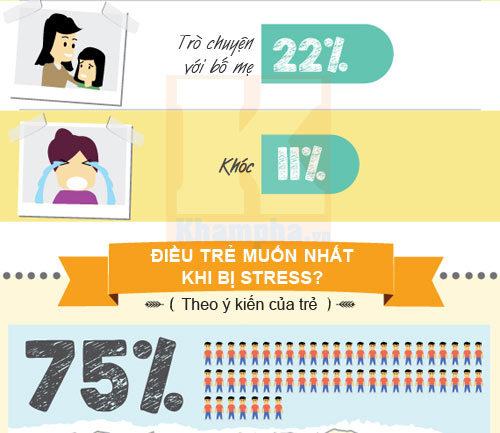 Trò chuyện với bố mẹ

22%

Khóc

11%

Khampha.vn

ĐIỀU TRẺ MUỐN NHẤT KHI BỊ STRESS?

( Theo ý kiến của trẻ )

75%